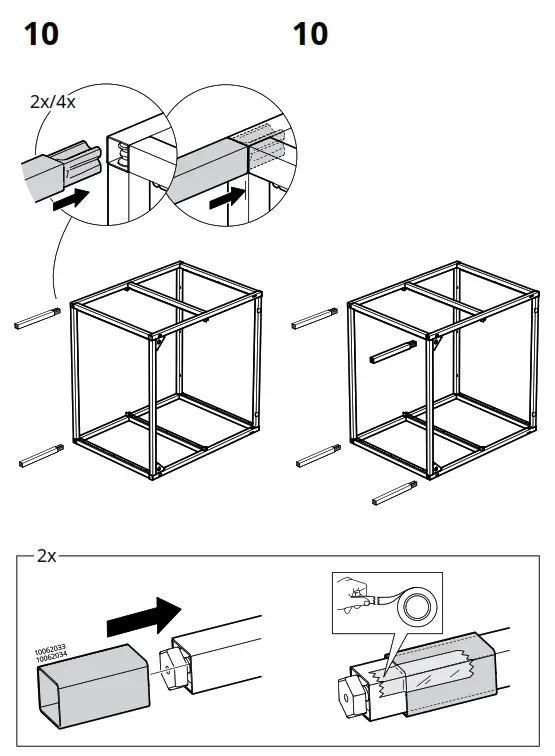 10

10

2x/4x

2x

10062033
10062034