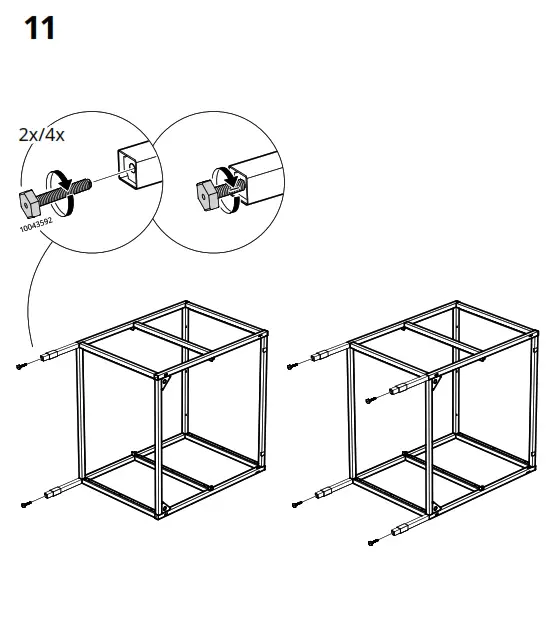 11

2x/4x

10043592