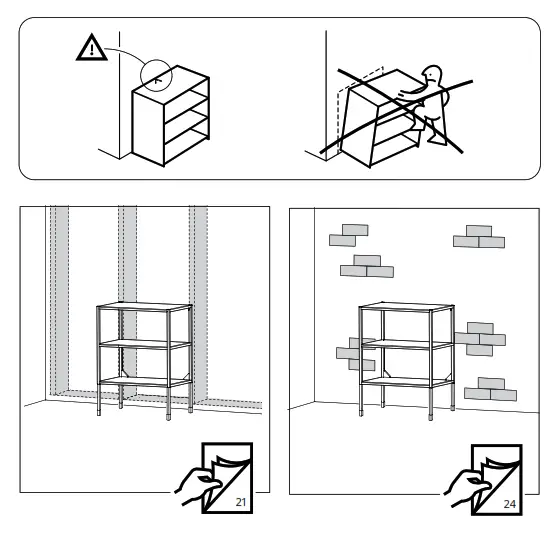 21

24