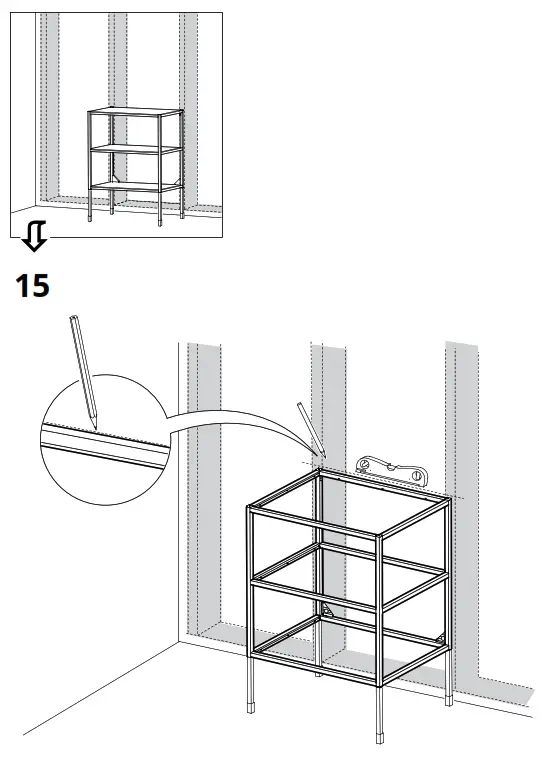 15