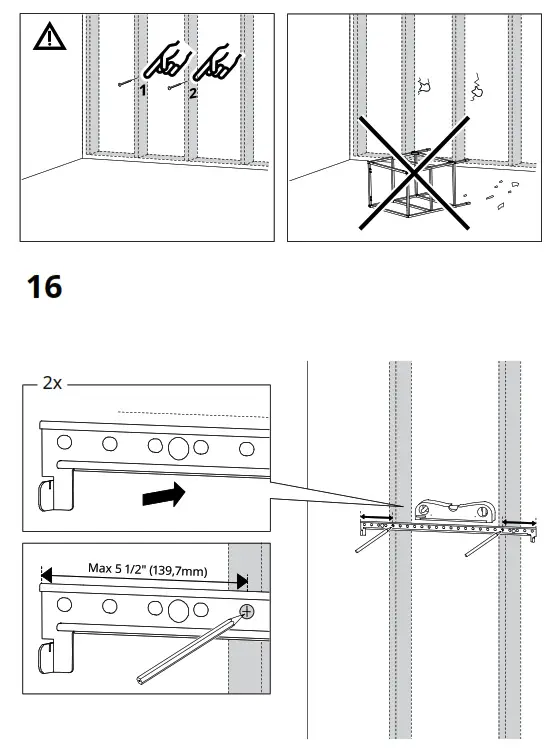 1
2

16

2x

Max 5 1/2" (139,7mm)