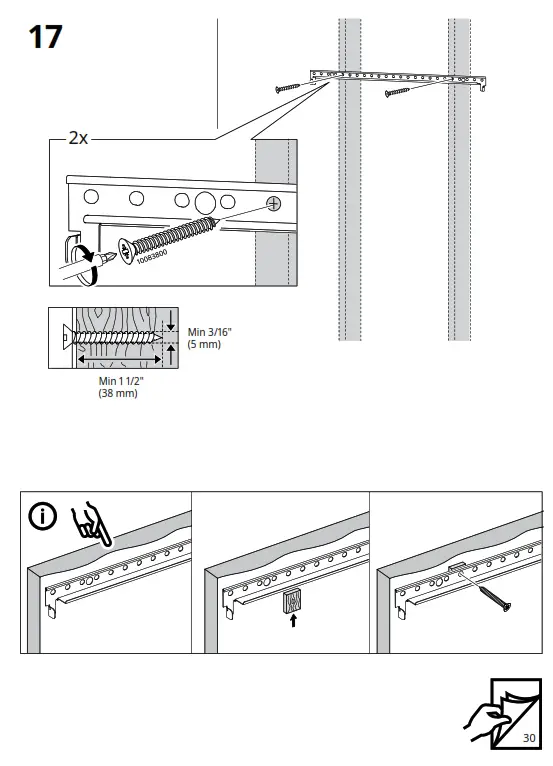 17

2x

10083800

Min 3/16"
(5 mm)

Min 1 1/2"
(38 mm)

30