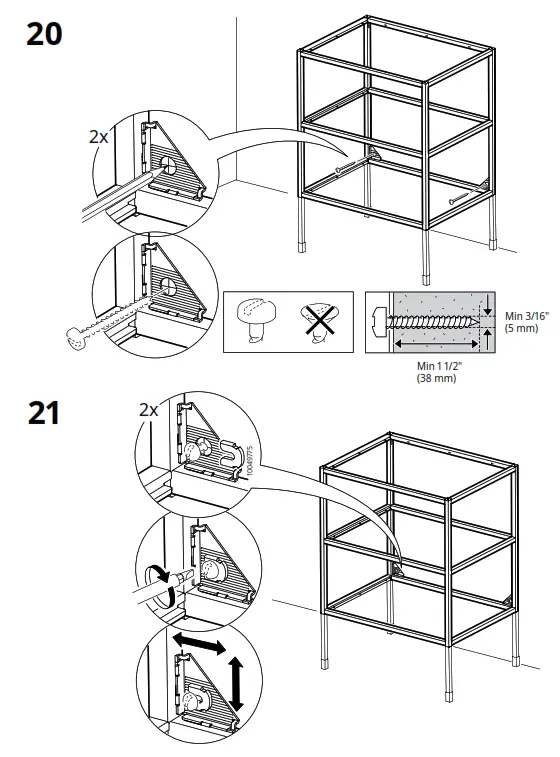 20

2x

Min 3/16"
(5 mm)

Min 1 1/2"
(38 mm)

21

2x

10049775