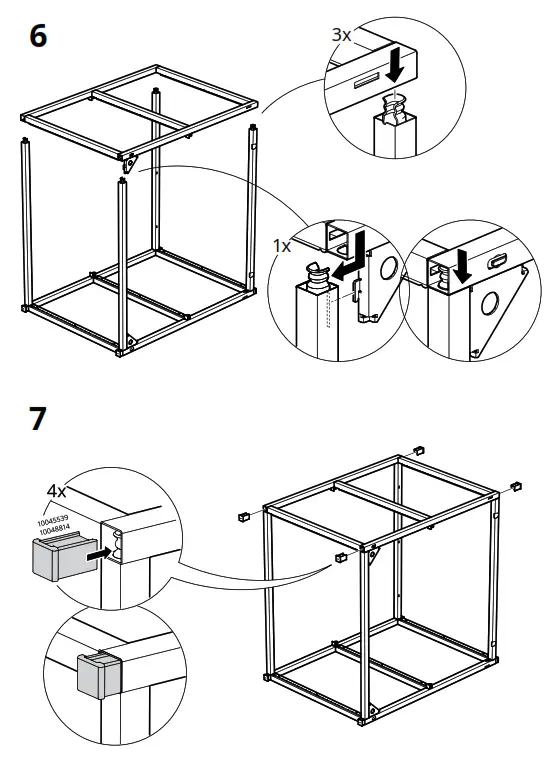 6

3x

1x

7

4x

10045539
10048814