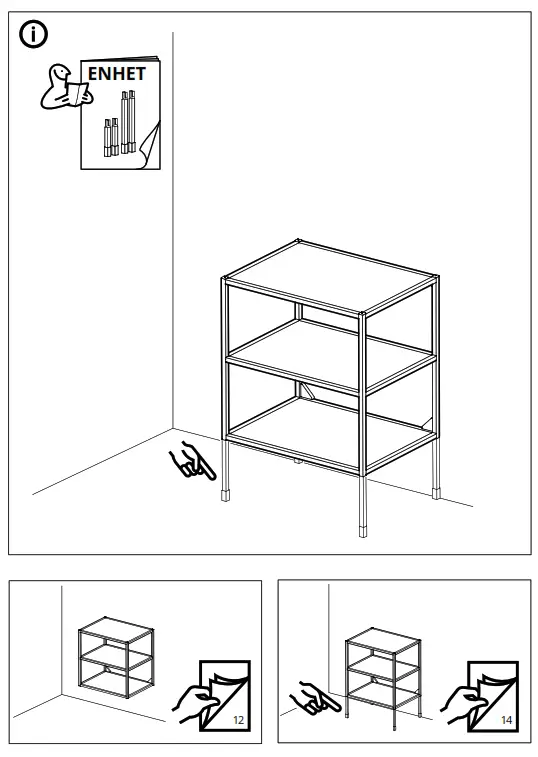 ENHET

12

14