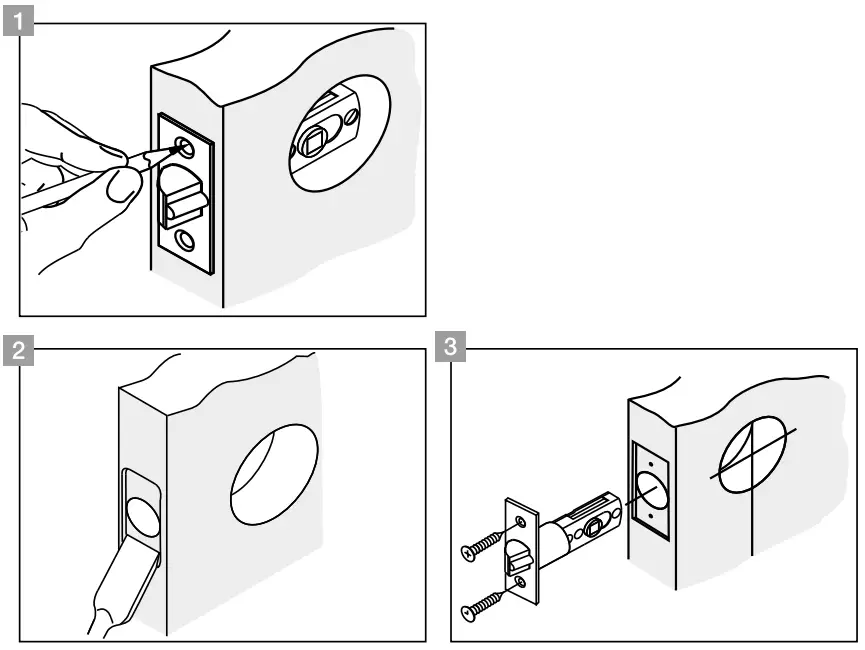 1

2

3