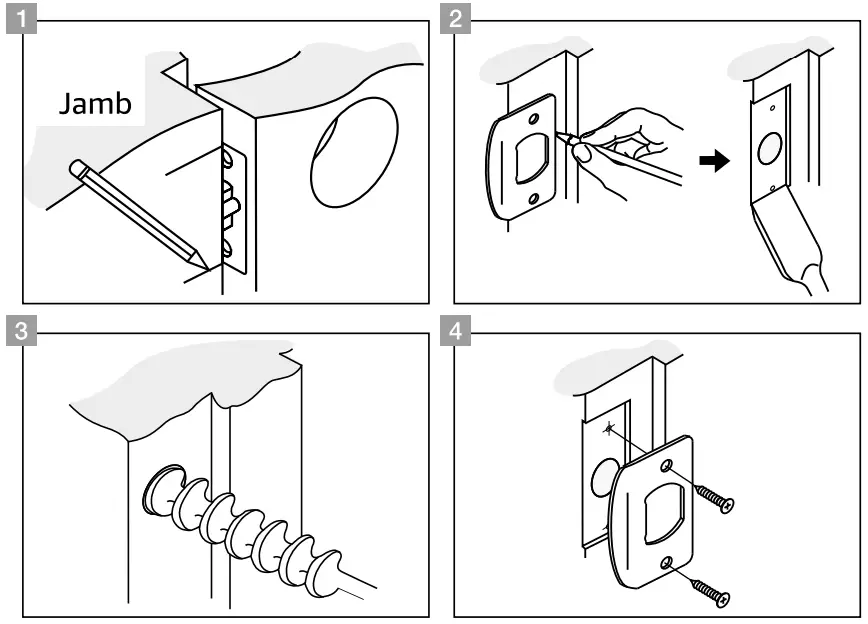 1

Jamb

2

3

4