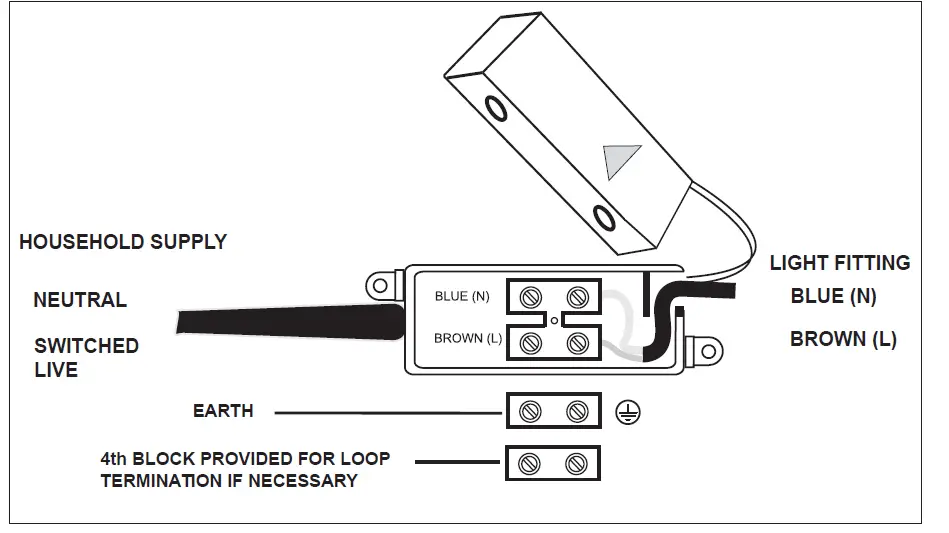 HOUSEHOLD SUPPLY

NEUTRAL

SWITCHED LIVE

BLUE (N)

BROWN (L)

LIGHT FITTING

BLUE (N)

BROWN (L)

EARTH

4th BLOCK PROVIDED FOR LOOP TERMINATION IF NECESSARY