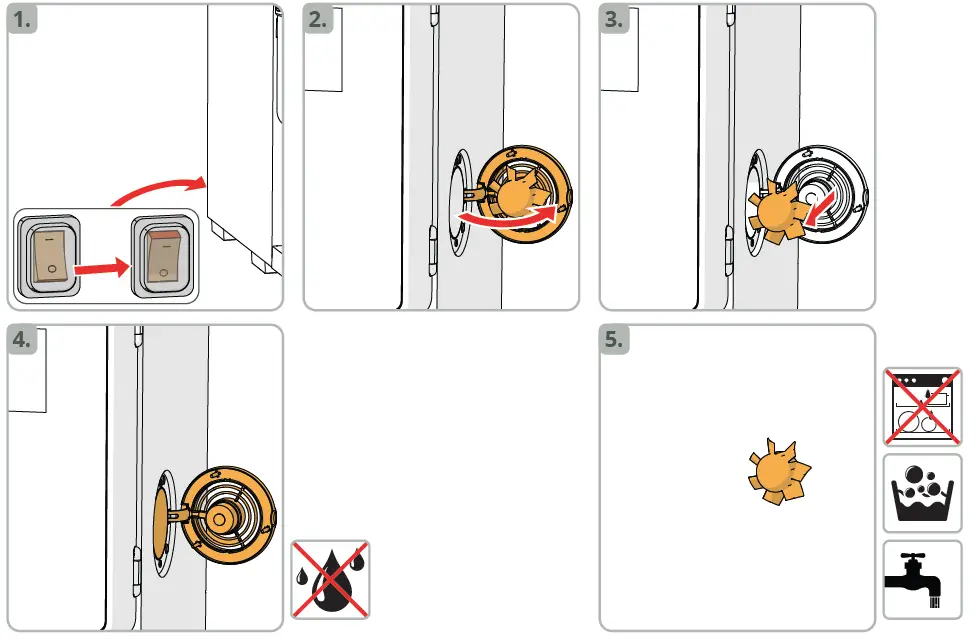 1.

2.

3.

4.

5.