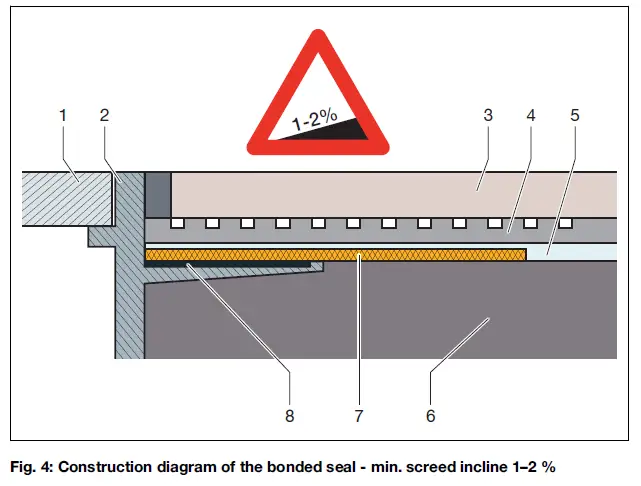 1-2%

1 2 3 4 5

8 7 6

Fig. 4: Construction diagram of the bonded seal - min. screed incline 1–2 %