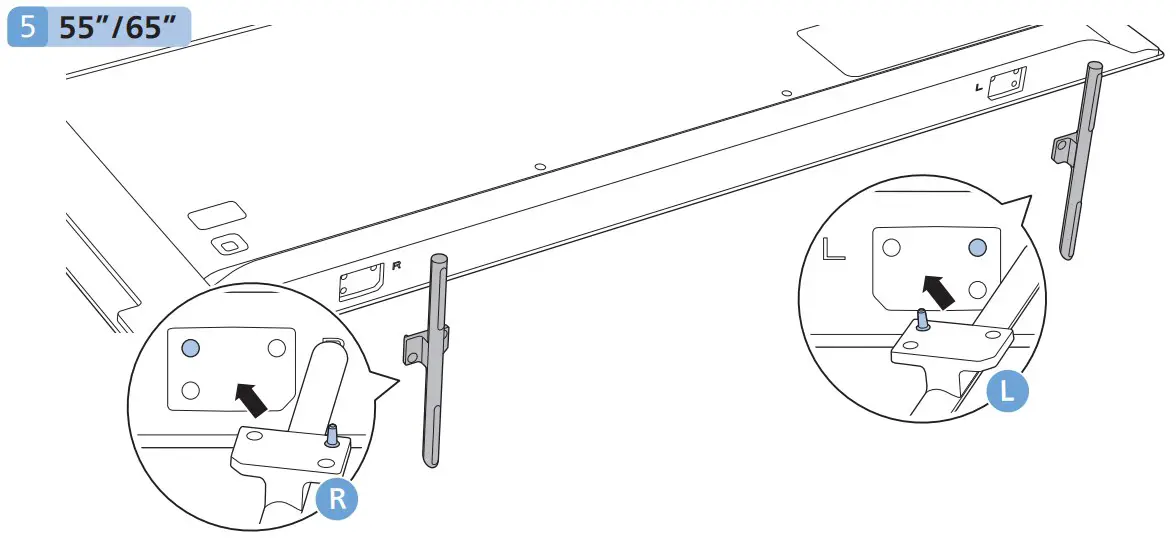 5 55"/65"

L

R

L

L

R