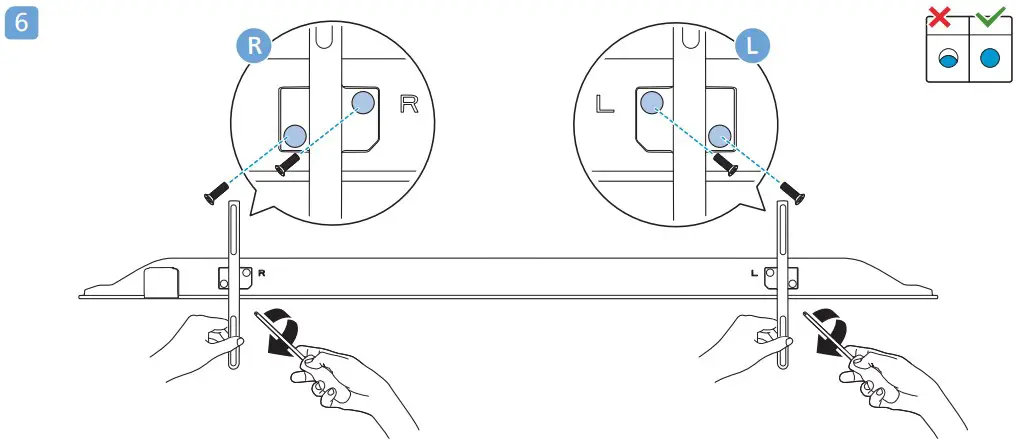 6
R
R
L
L
R
L