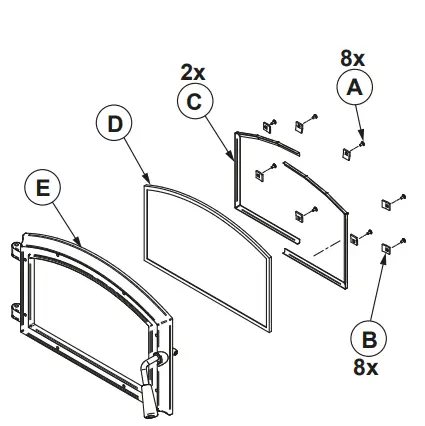 8x
A
2x
C
D
E
B
8x