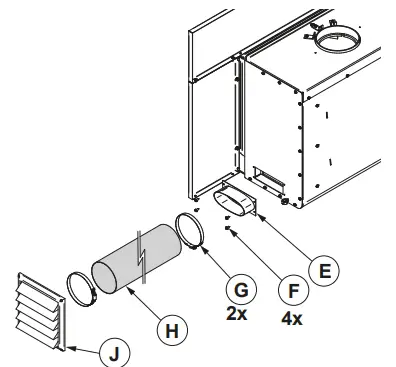 E

G
2x

F
4x

H

J