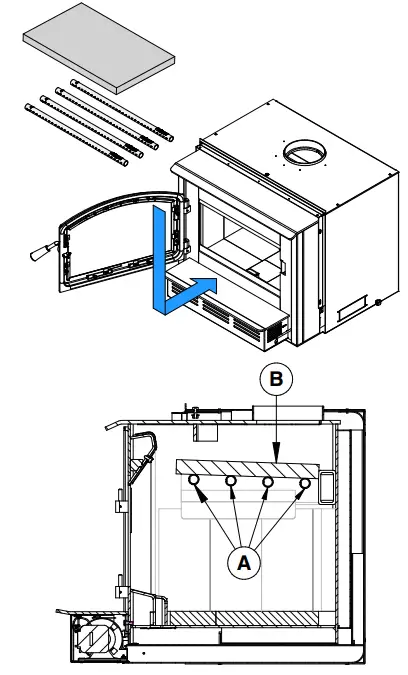 B

A