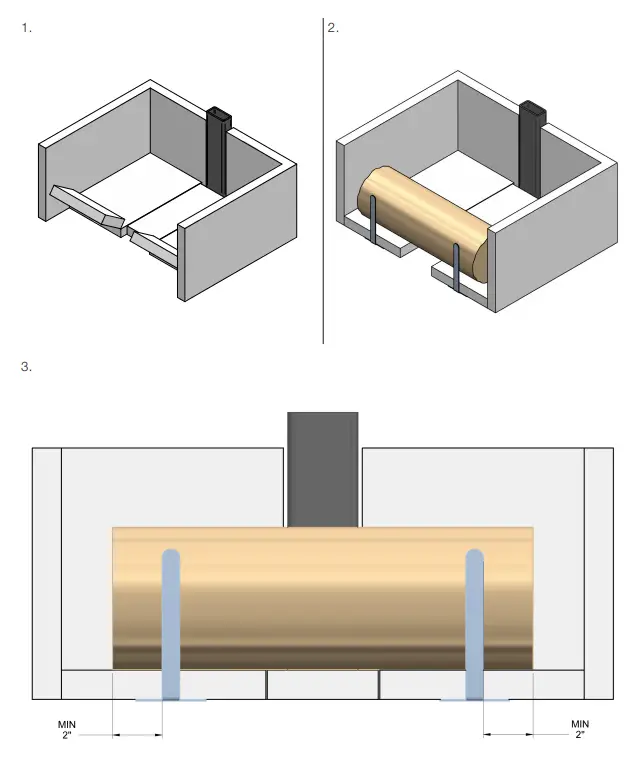 1.

2.

3.

MIN 2"

MIN 2"