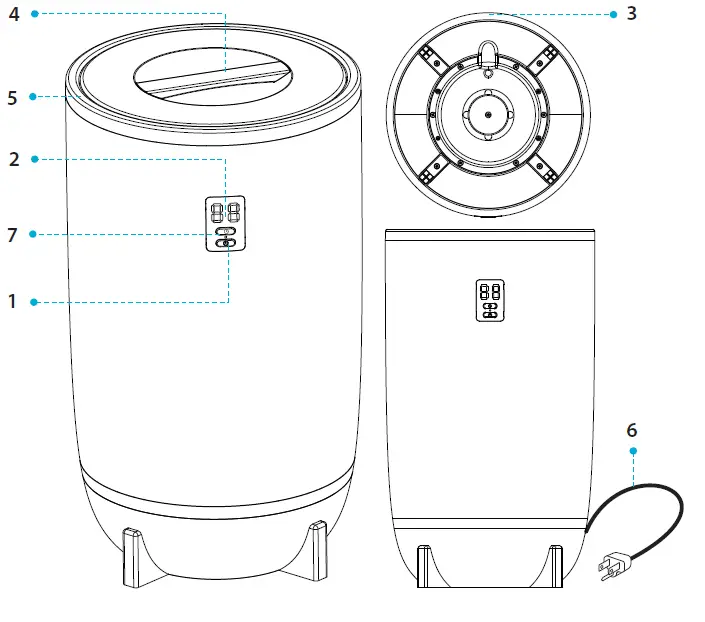 4
3
5
2
7
1
6