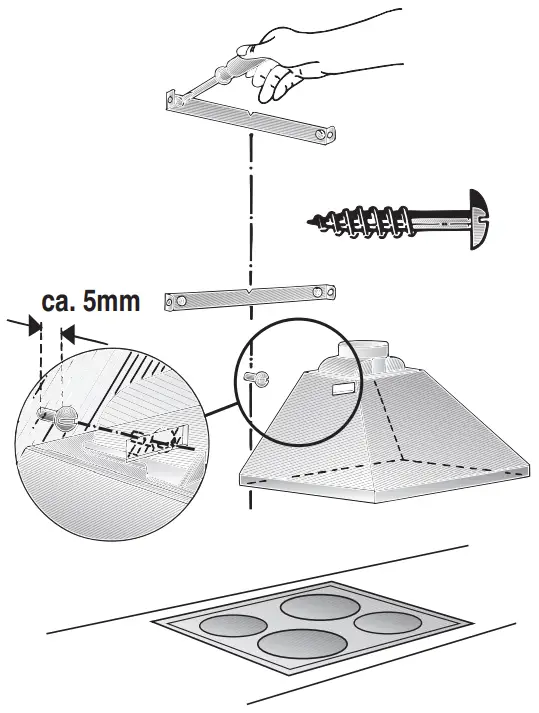 ca. 5mm