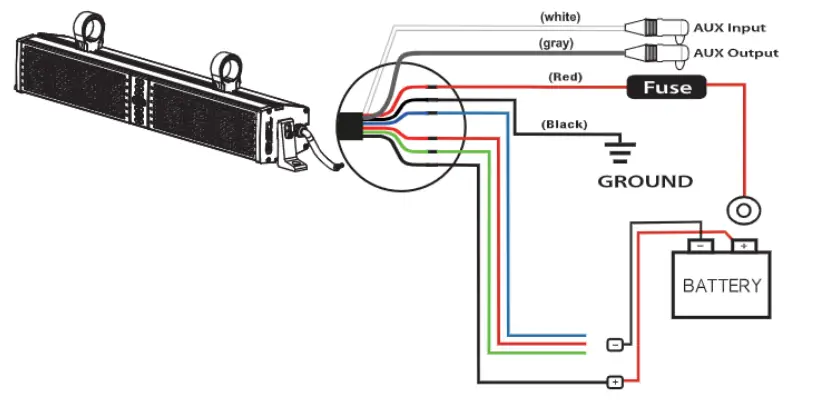 (white)
AUX Input
(gray)
AUX Output
(Red)
Fuse
(Black)
GROUND
−
+
BATTERY
−
+