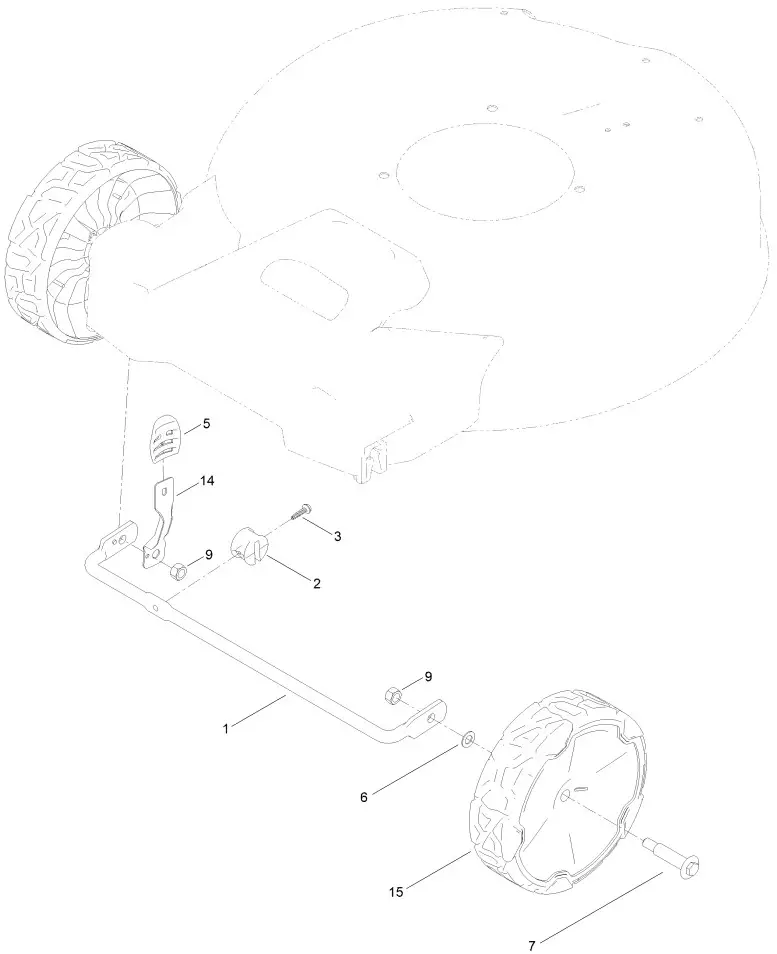 5
14
3
9
2
9
1
6
15
7