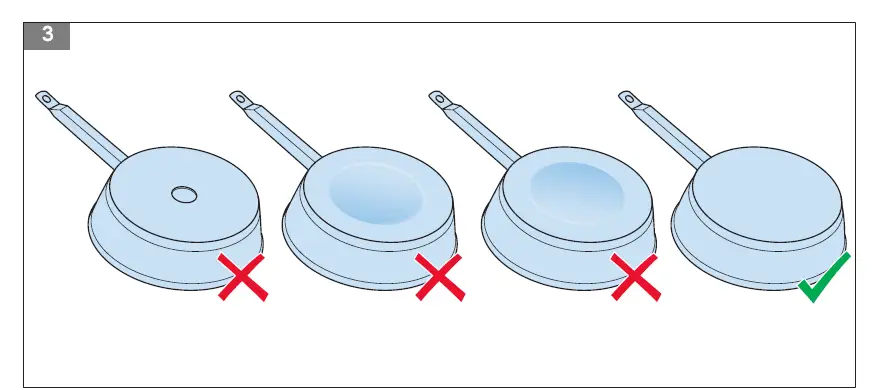 3