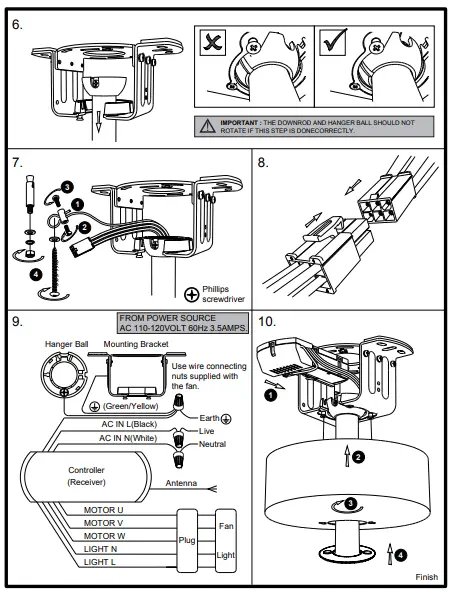 6.

IMPORTANT : THE DOWNROD AND HANGER BALL SHOULD NOT ROTATE IF THIS STEP IS DONECORRECTLY.

7.

3
1
2
4

Phillips screwdriver

8.

9.

FROM POWER SOURCE
AC 110-120VOLT 60Hz 3.5AMPS.

Hanger Ball
Mounting Bracket
Use wire connecting nuts supplied with the fan.
(Green/Yellow)
Earth
AC IN L(Black)
Live
AC IN N(White)
Neutral
Controller
(Receiver)
Antenna
MOTOR U
MOTOR V
MOTOR W
LIGHT N
LIGHT L
Plug
Fan
Light

10.

1
2
3
4

Finish