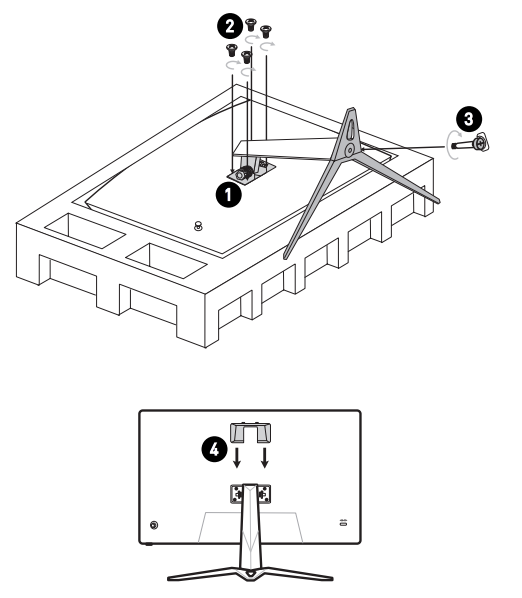 2
3
1
4