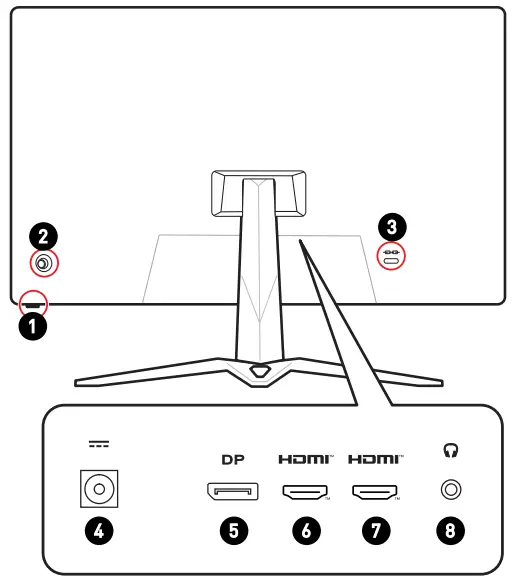 2
3
1
DP
HDMI™
HDMI™
4
5
6
7
8