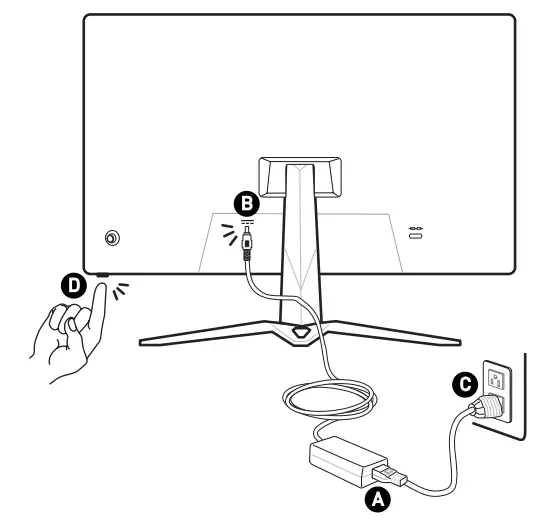 B
D
C
A