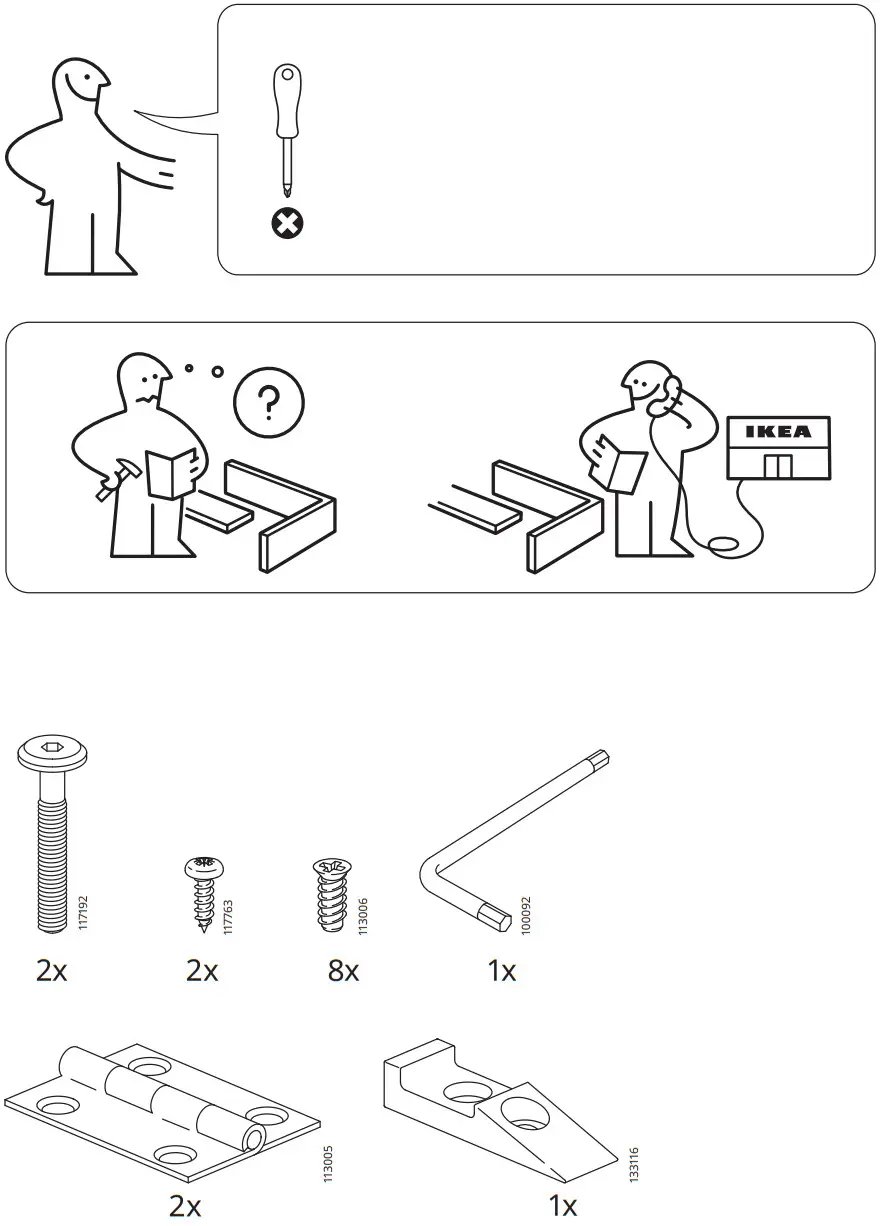 ?

IKEA

117192
2x

117763
2x

113006
8x

100092
1x

113005
2x

133116
1x