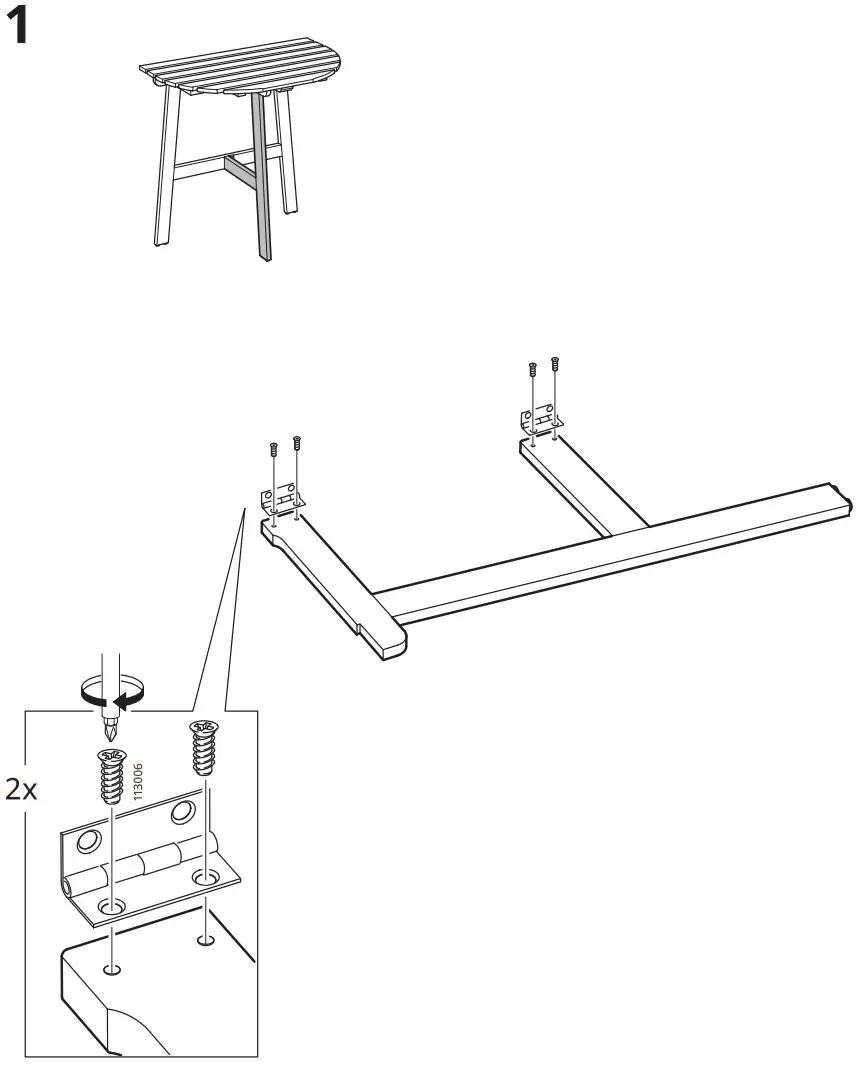 1

2x

113006