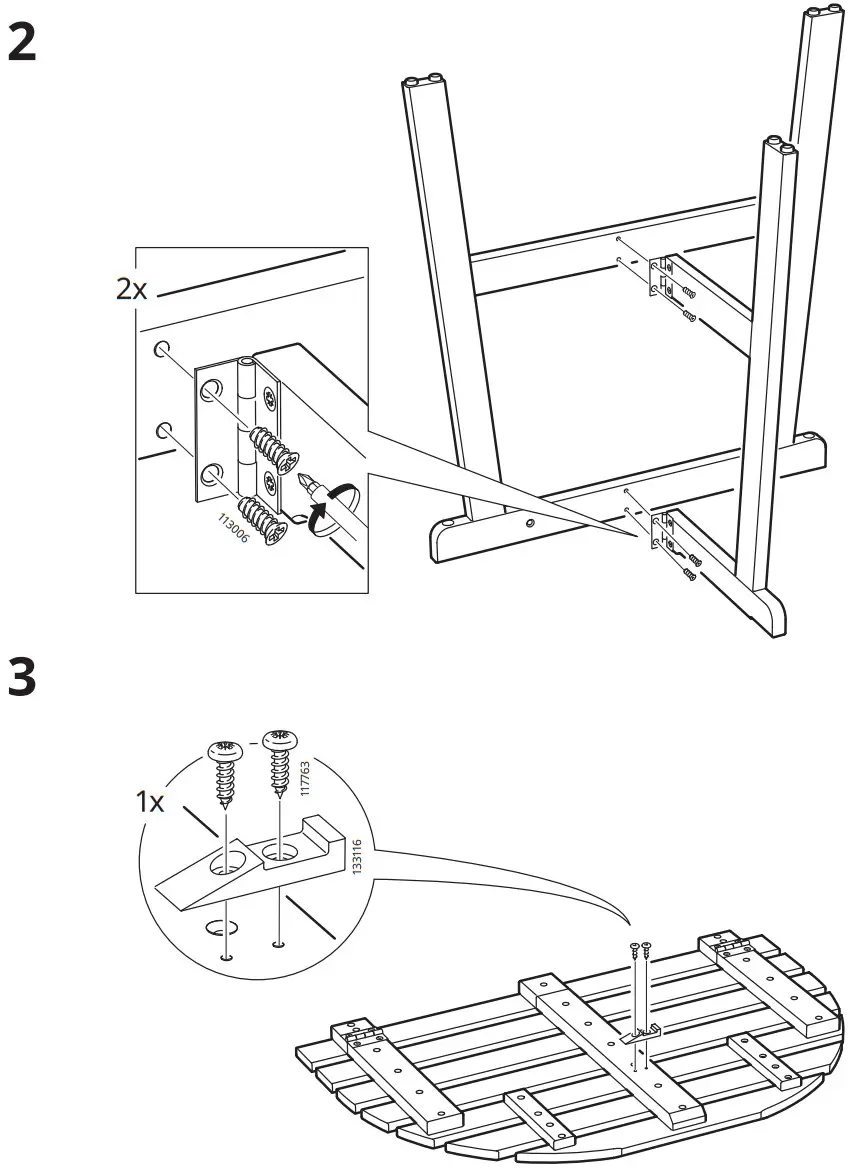 2

2x

113006

3

1x

117763

133116