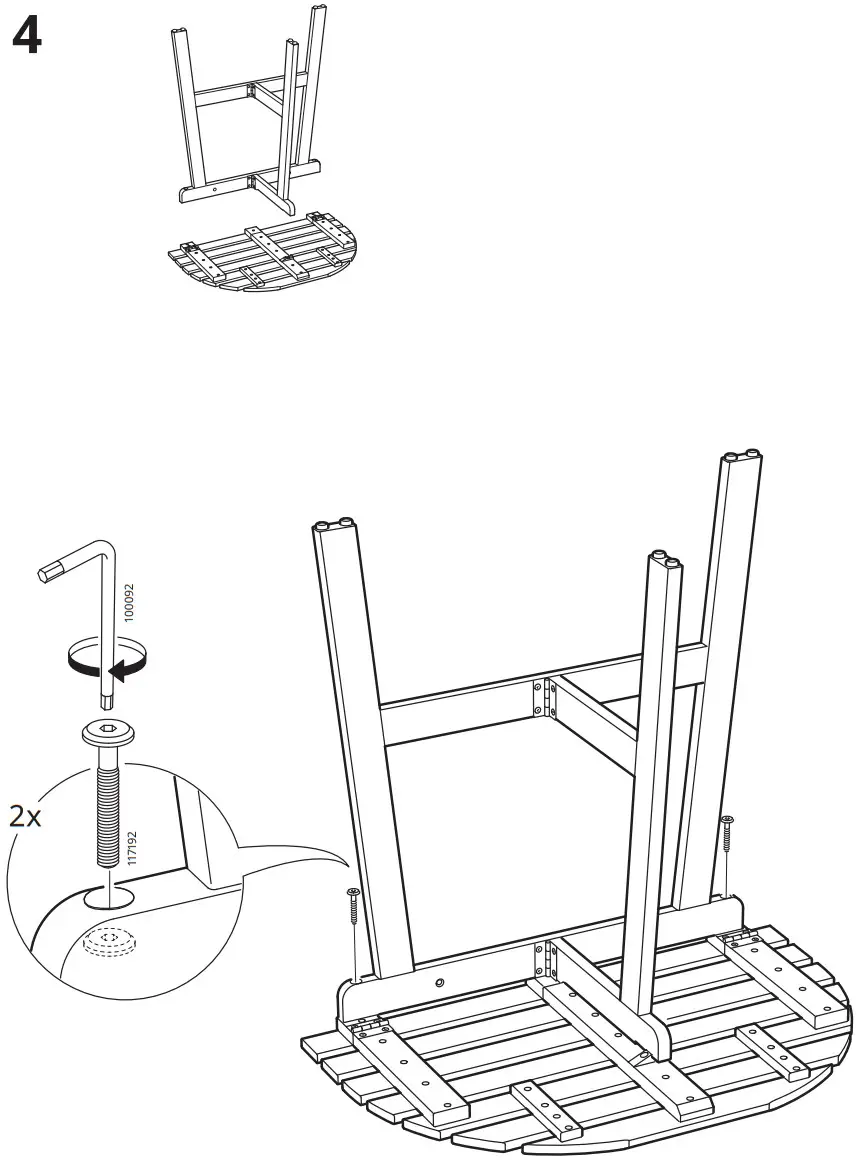 4

100092

2x

117192