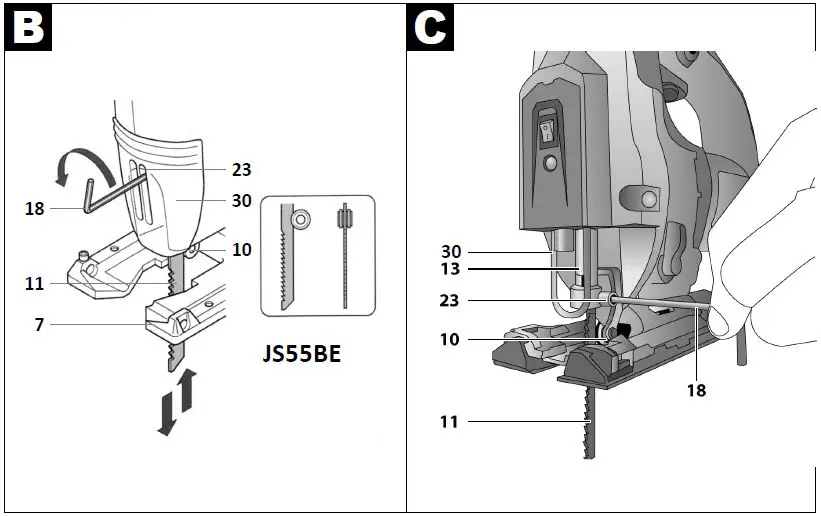 B

23
18
30
10
11
7

JS55BE

C

30
13
23
10
18
11