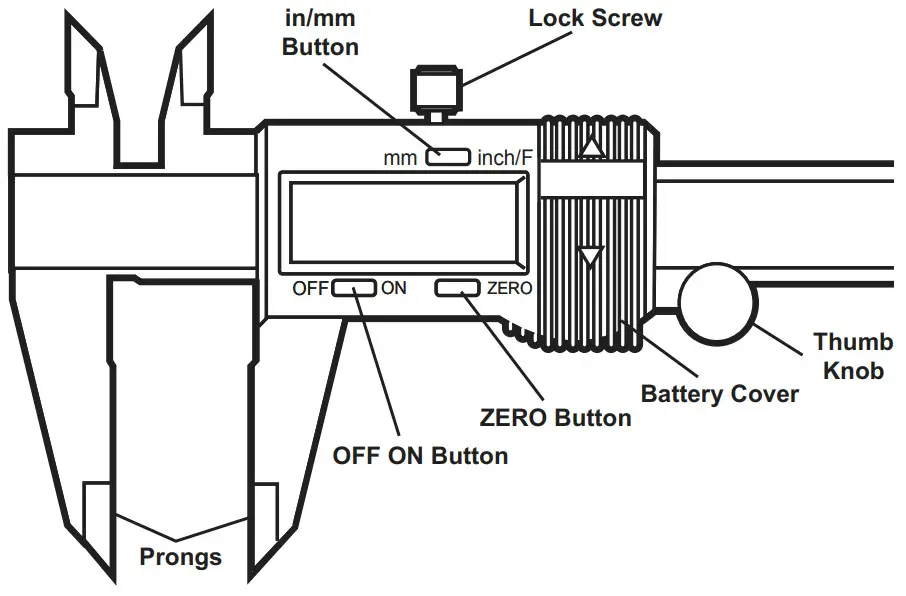 in/mm Button

Lock Screw

mm inch/F

OFF ON

ZERO

Thumb Knob

Battery Cover

ZERO Button

OFF ON Button

Prongs