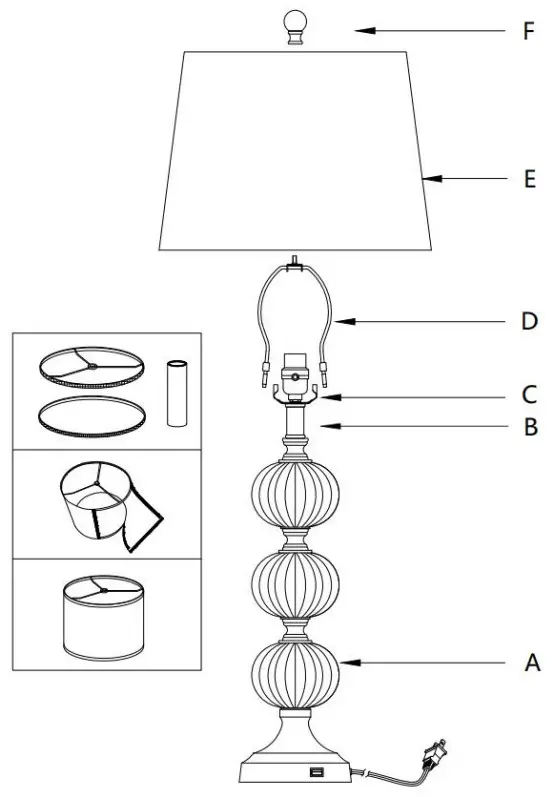 F

E

D

C

B

A