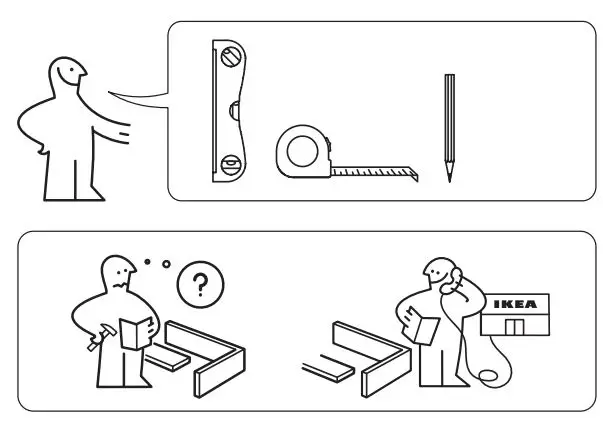 ?

IKEA