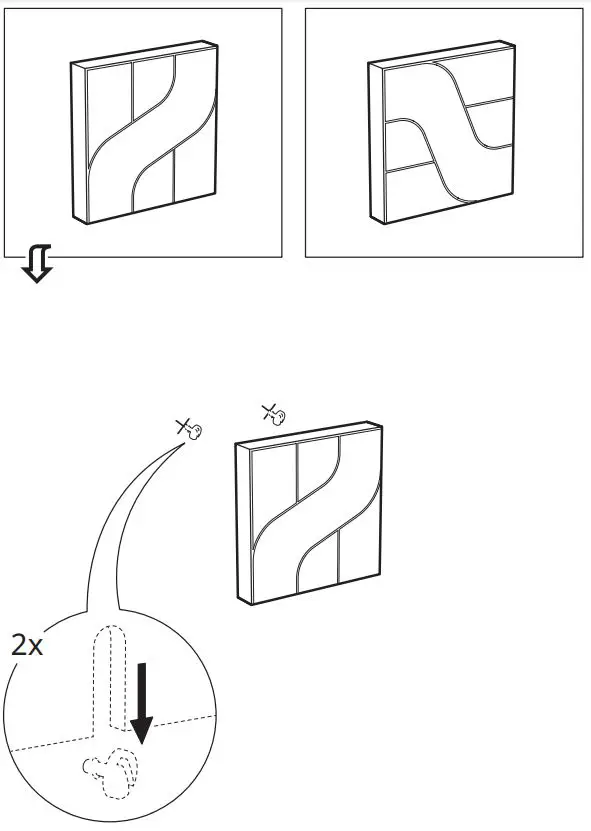 2x