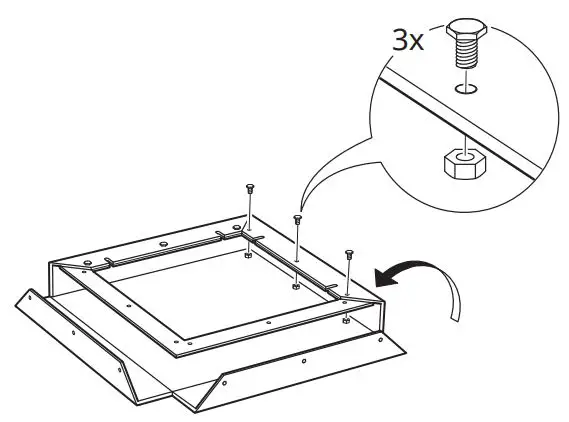 3x