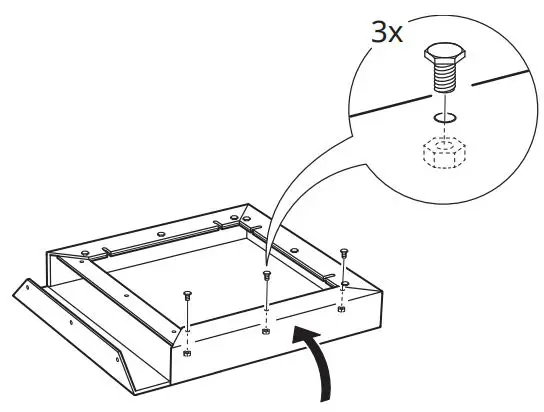 3x