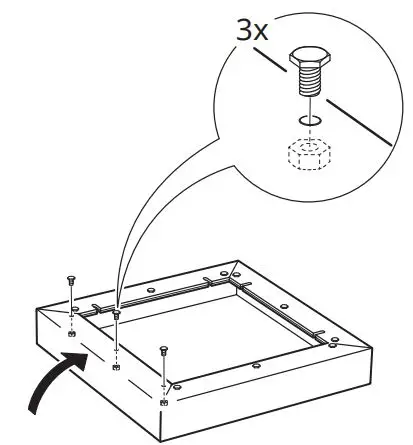 3x