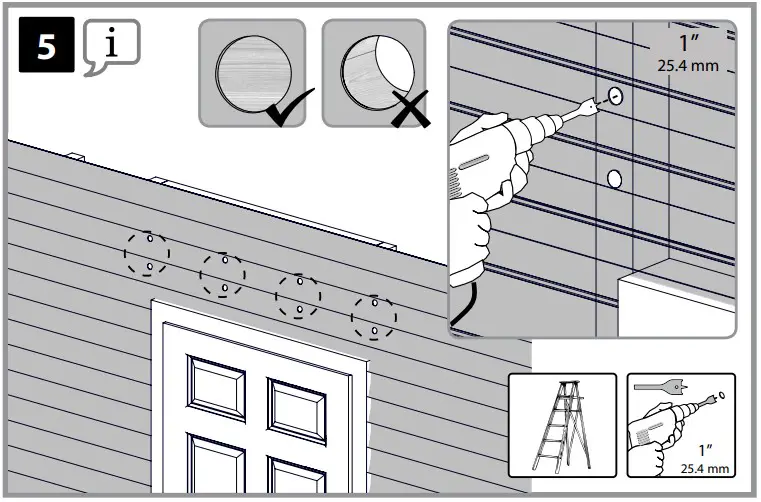 5

i

1″
25.4 mm

1″
25.4 mm