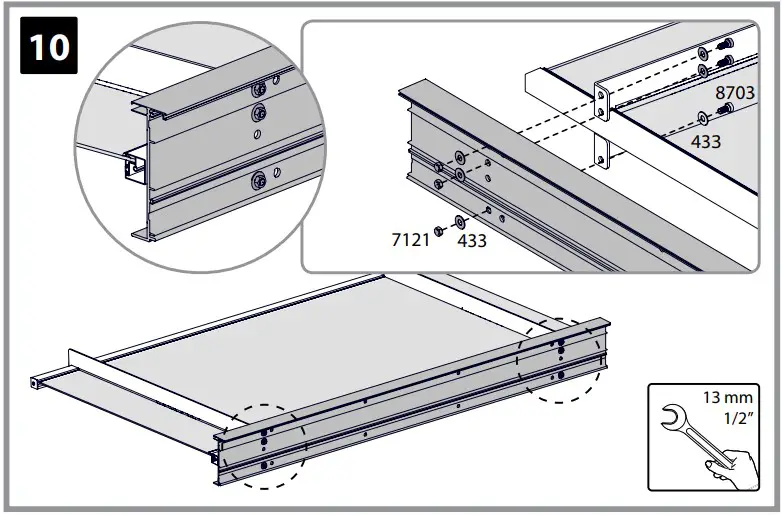 10

8703

433

7121

433

13 mm
1/2"