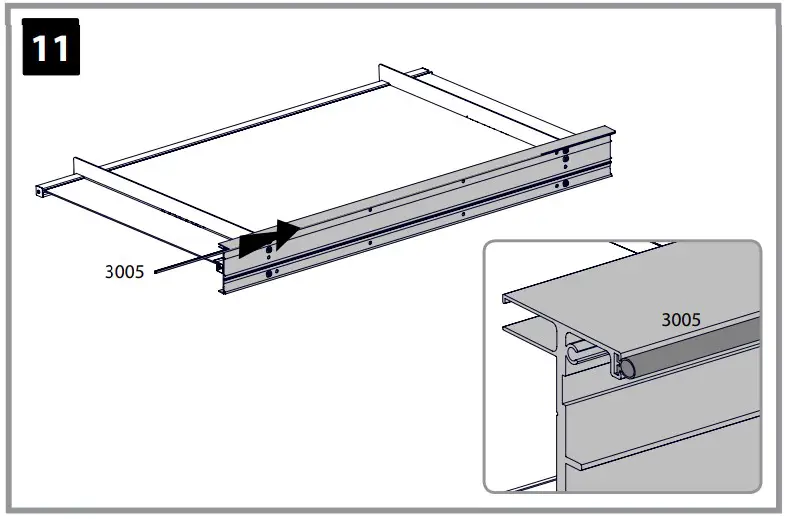 11

3005

3005