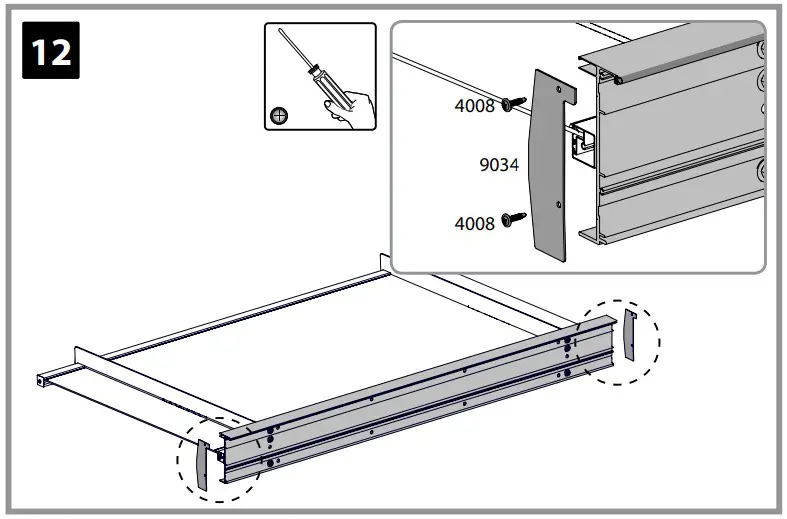 12

4008

9034

4008