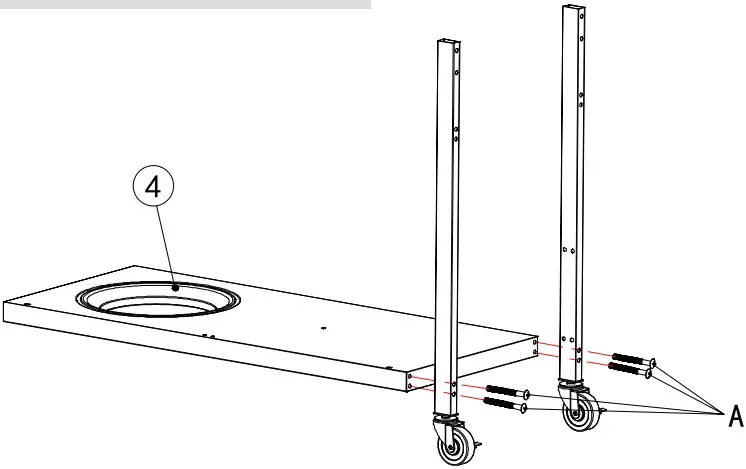 4

A