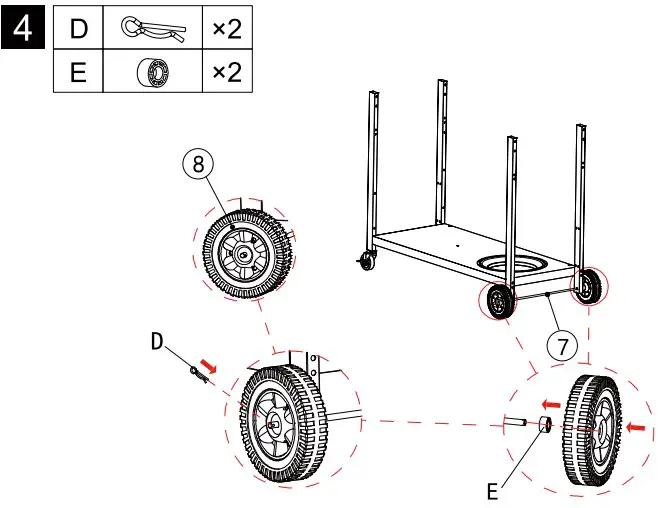 4

| D |  | ×2 |
|---|---|---|
| E |  | ×2 |

8

7

D

E