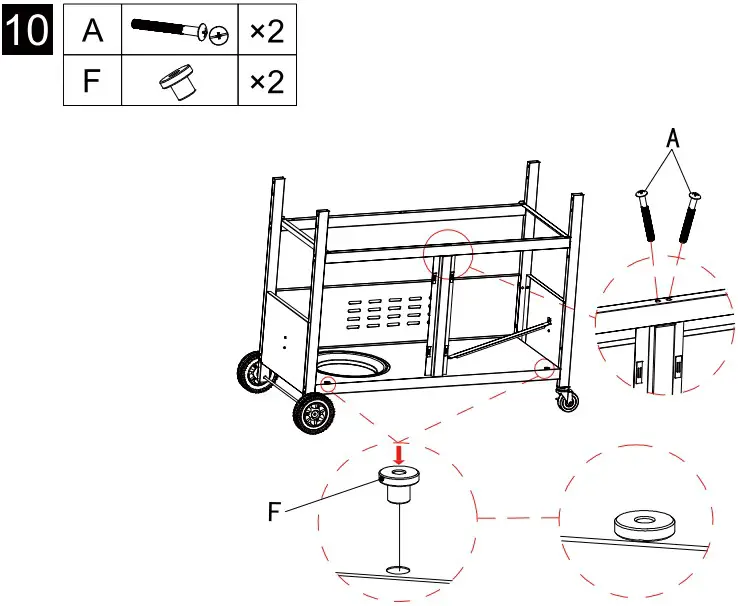 10

| A | | ×2 |
|---|---|---|
| F | | ×2 |

A

F