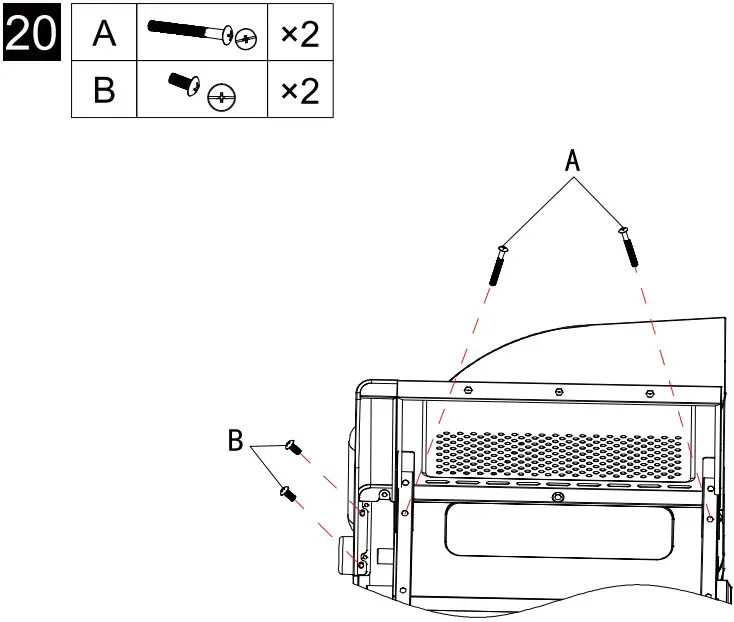 20

| A |  | ×2 |
|---|---|---|
| B |  | ×2 |

A

B