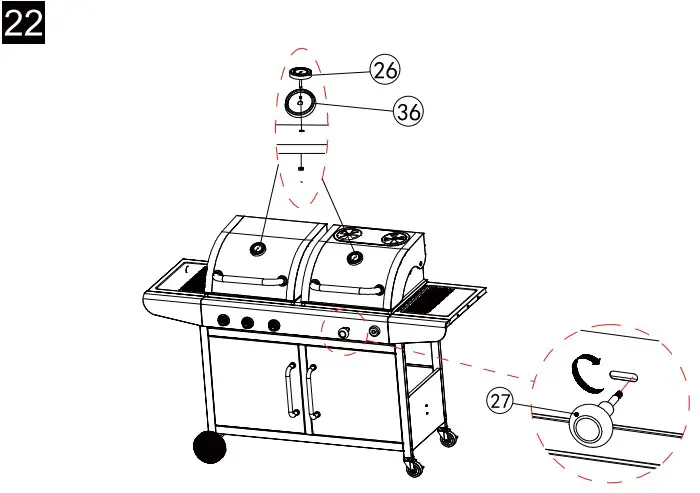 22

26

36

27